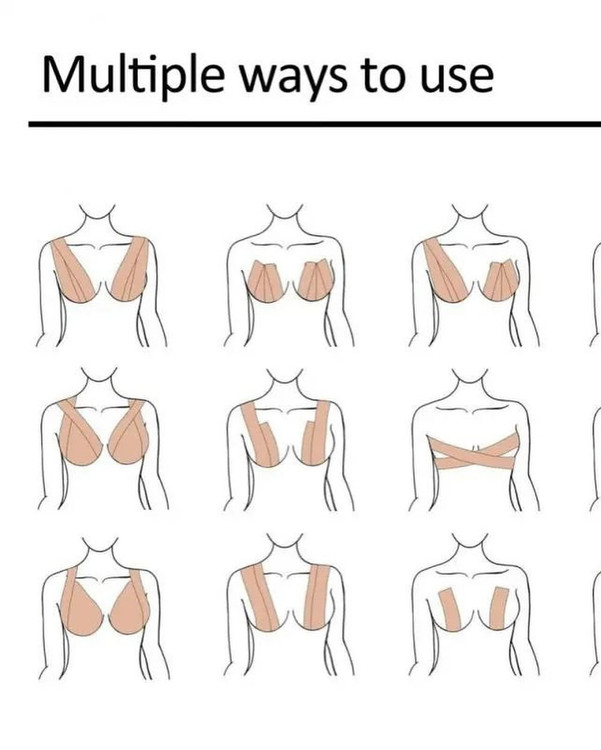 Multiple ways to use